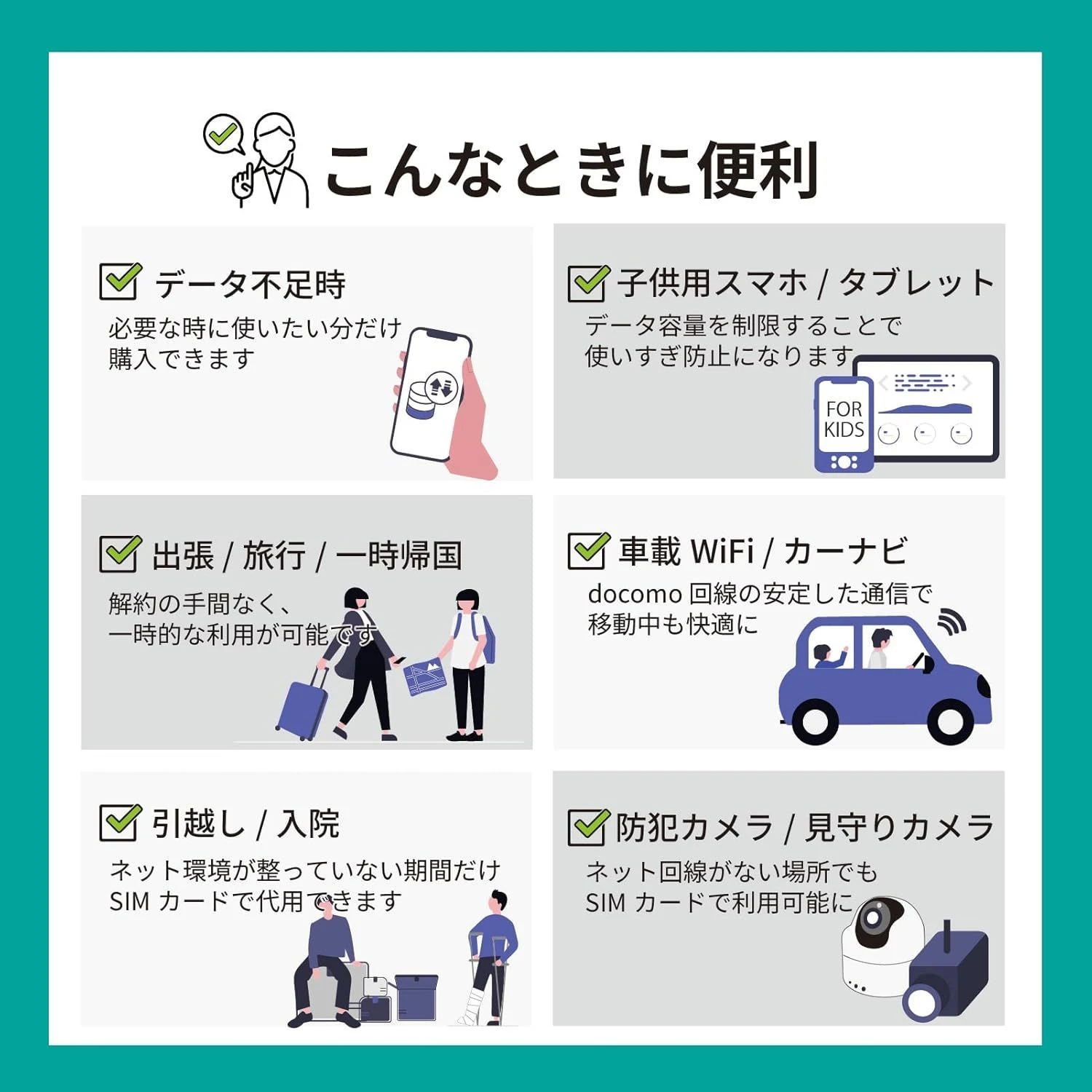 こんなときに便利

データ不足時
必要な時に使いたい分だけ購入できます

子供用スマホ / タブレット
データ容量を制限することで使いすぎ防止になります

FOR KIDS

出張 / 旅行 / 一時帰国
解約の手間なく、一時的な利用が可能です

車載 WiFi / カーナビ
docomo 回線の安定した通信で移動中も快適に

引越し / 入院
ネット環境が整っていない期間だけ SIM カードで代用できます

防犯カメラ / 見守りカメラ
ネット回線がない場所でも SIM カードで利用可能に